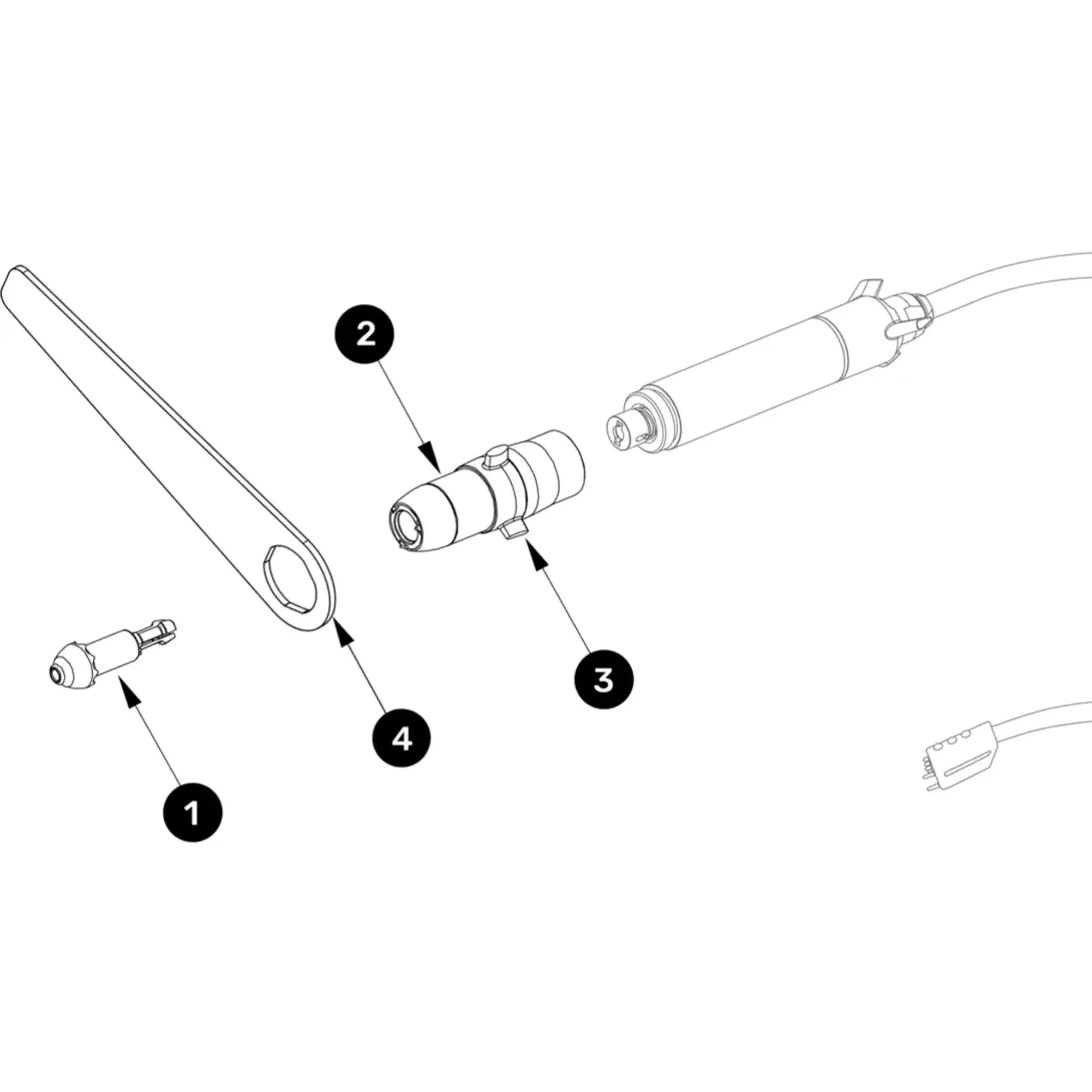 2

3

4

1